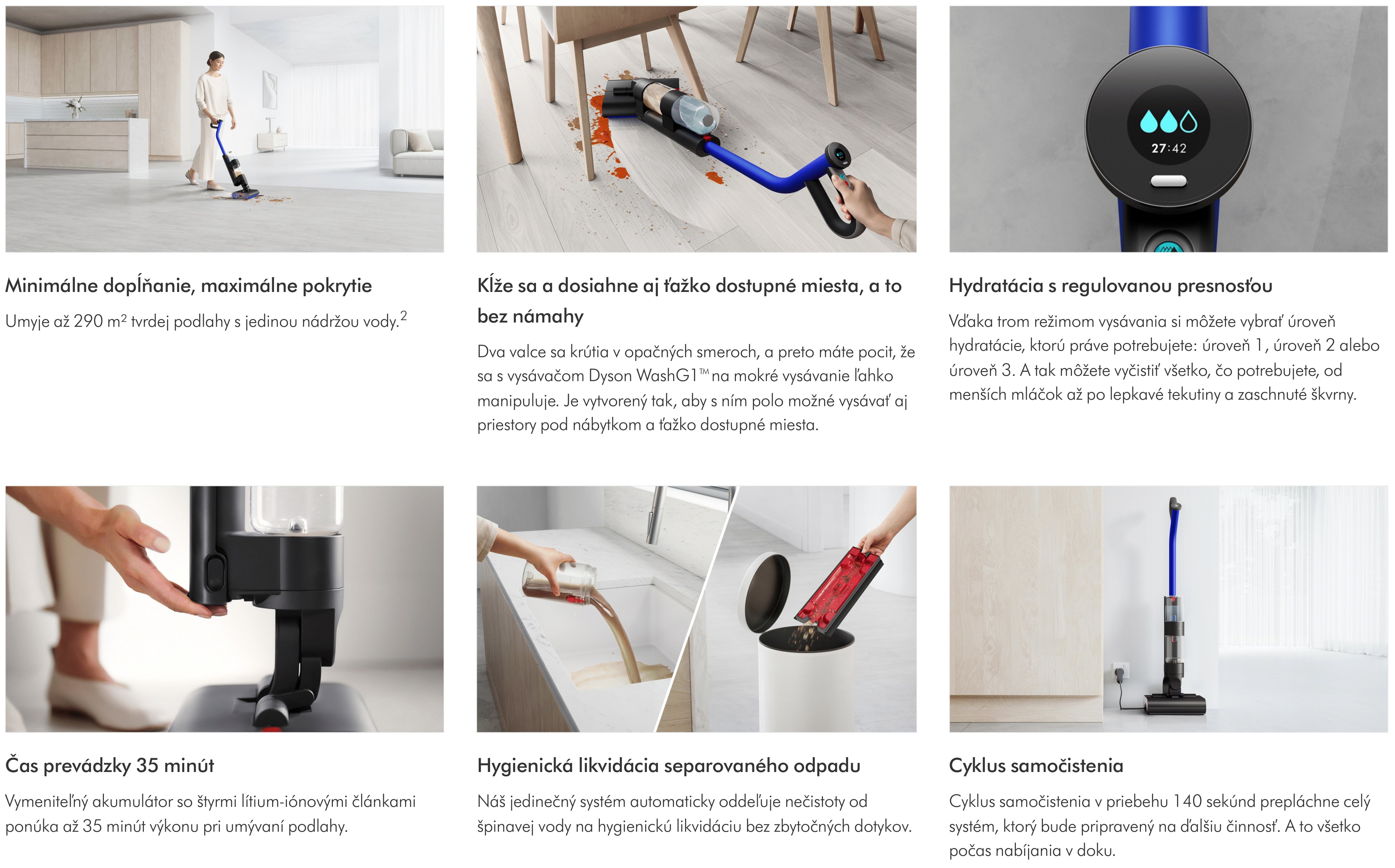 Minimálne dopĺňanie, maximálne pokrytie

Umyje až 290 m² tvrdej podlahy s jedinou nádržou vody.$^2$

Kĺže sa a dosiahne aj ťažko dostupné miesta, a to bez námahy

Dva valce sa krútia v opačných smeroch, a preto máte pocit, že sa s vysávačom Dyson WashG1™ na mokré vysávanie ľahko manipuluje. Je vytvorený tak, aby s ním polo možné vysávať aj priestory pod nábytkom a ťažko dostupné miesta.

27:42

Hydratácia s regulovanou presnosťou

Vďaka trom režimom vysávania si môžete vybrať úroveň hydratácie, ktorú práve potrebujete: úroveň 1, úroveň 2 alebo úroveň 3. A tak môžete vyčistiť všetko, čo potrebujete, od menších mláčok až po lepkavé tekutiny a zaschnuté škvrny.

Čas prevádzky 35 minút

Vymeniteľný akumulátor so štyrmi lítium-iónovými článkami ponúka až 35 minút výkonu pri umývaní podlahy.

Hygienická likvidácia separovaného odpadu

Náš jedinečný systém automaticky oddeľuje nečistoty od špinavej vody na hygienickú likvidáciu bez zbytočných dotykov.

Cyklus samočistenia

Cyklus samočistenia v priebehu 140 sekúnd prepláchne celý systém, ktorý bude pripravený na ďalšiu činnosť. A to všetko počas nabíjania v doku.